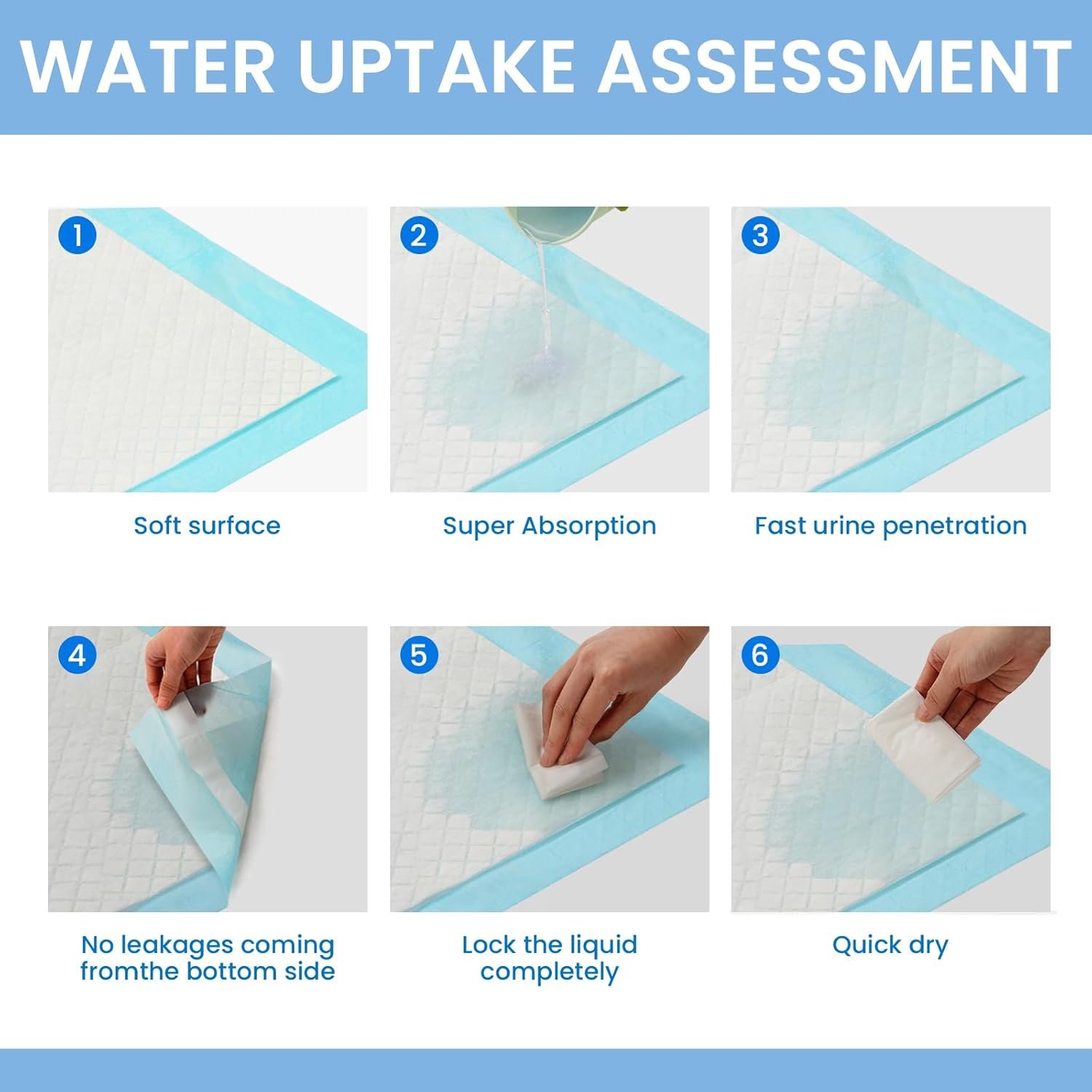 WATER UPTAKE ASSESSMENT

1

Soft surface

2

Super Absorption

3

Fast urine penetration

4

No leakages coming fromthe bottom side

5

Lock the liquid completely

6

Quick dry