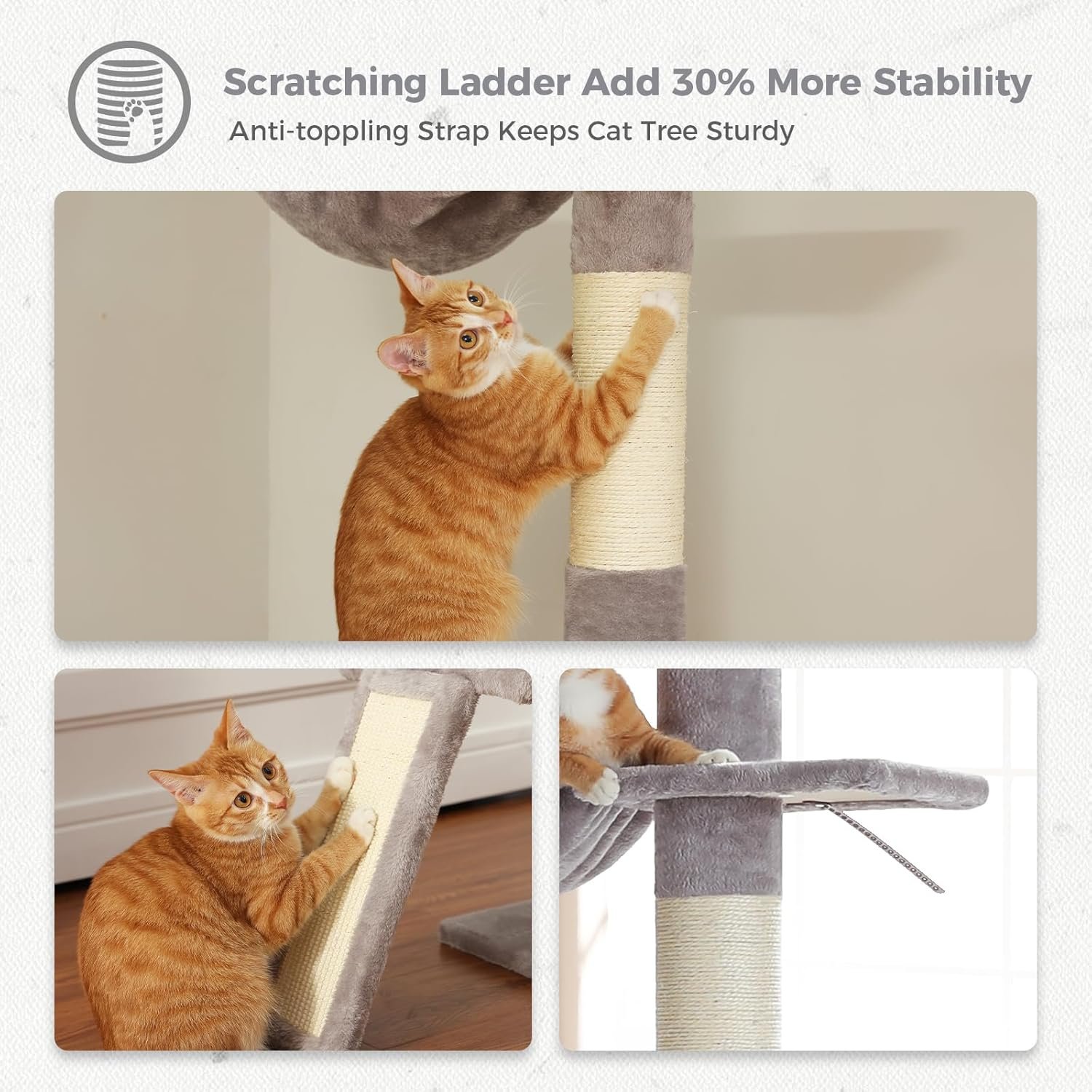 Scratching Ladder Add 30% More Stability
Anti-toppling Strap Keeps Cat Tree Sturdy