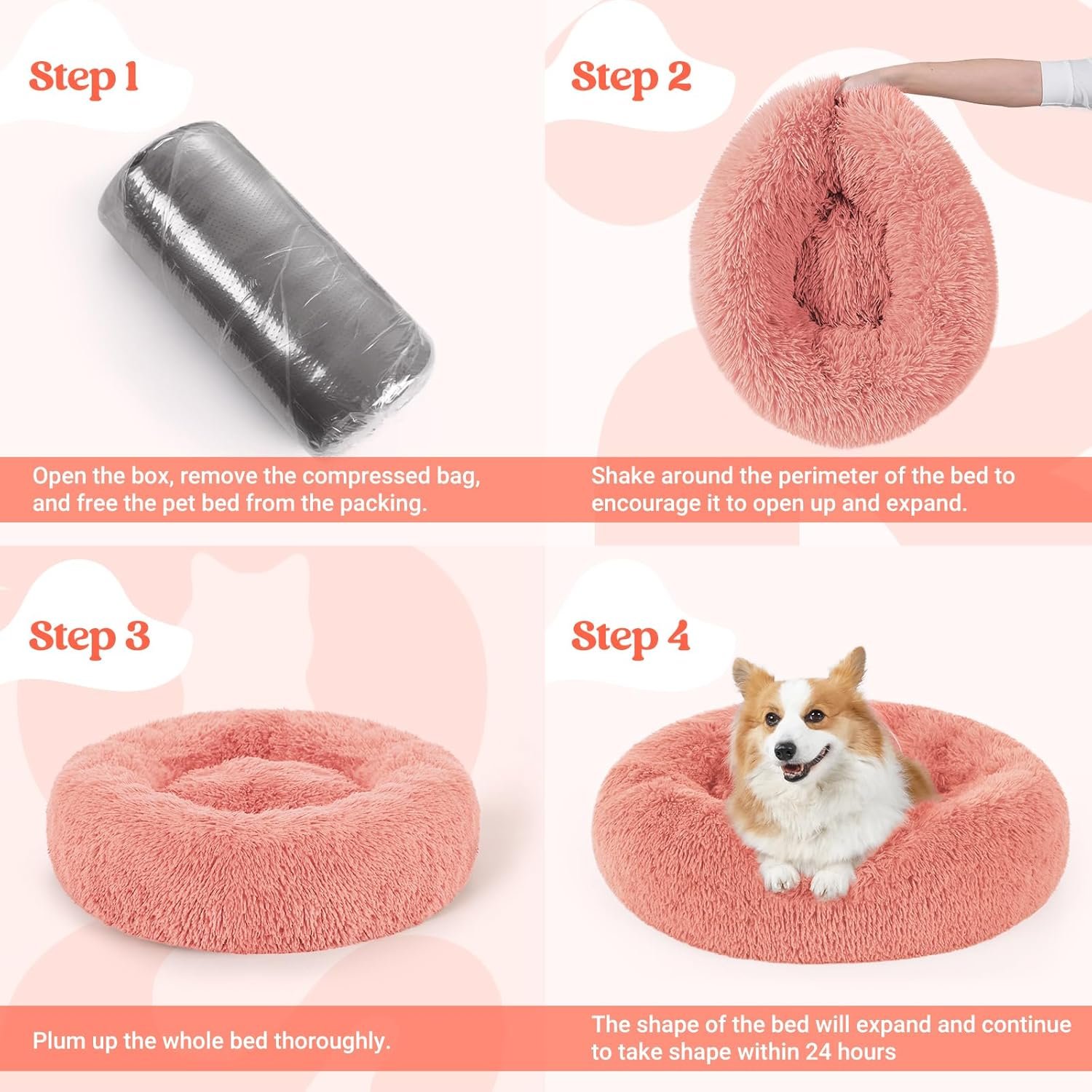 Step 1

Open the box, remove the compressed bag, and free the pet bed from the packing.

Step 2

Shake around the perimeter of the bed to encourage it to open up and expand.

Step 3

Plum up the whole bed thoroughly.

Step 4

The shape of the bed will expand and continue to take shape within 24 hours