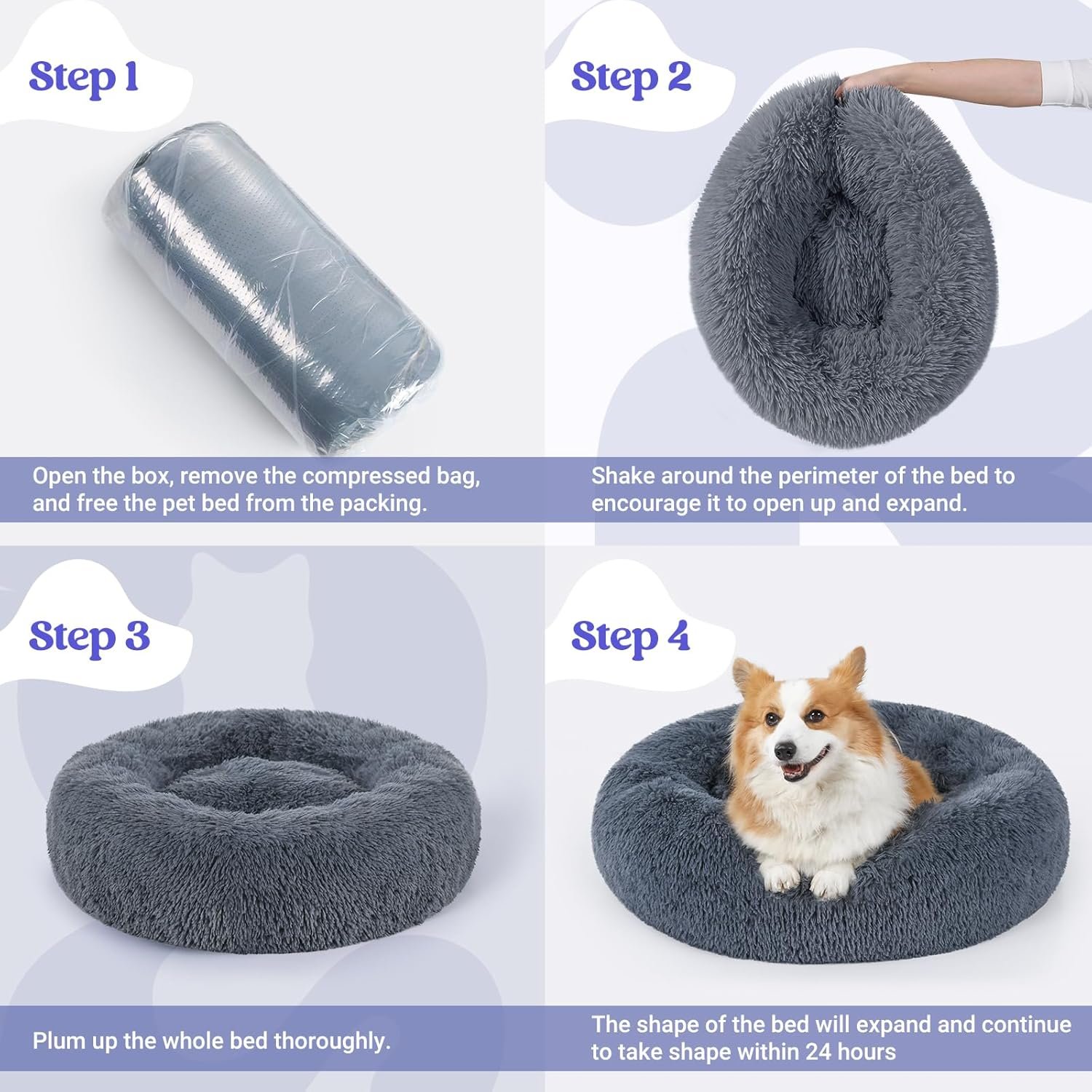 Step 1

Open the box, remove the compressed bag, and free the pet bed from the packing.

Step 2

Shake around the perimeter of the bed to encourage it to open up and expand.

Step 3

Plum up the whole bed thoroughly.

Step 4

The shape of the bed will expand and continue to take shape within 24 hours