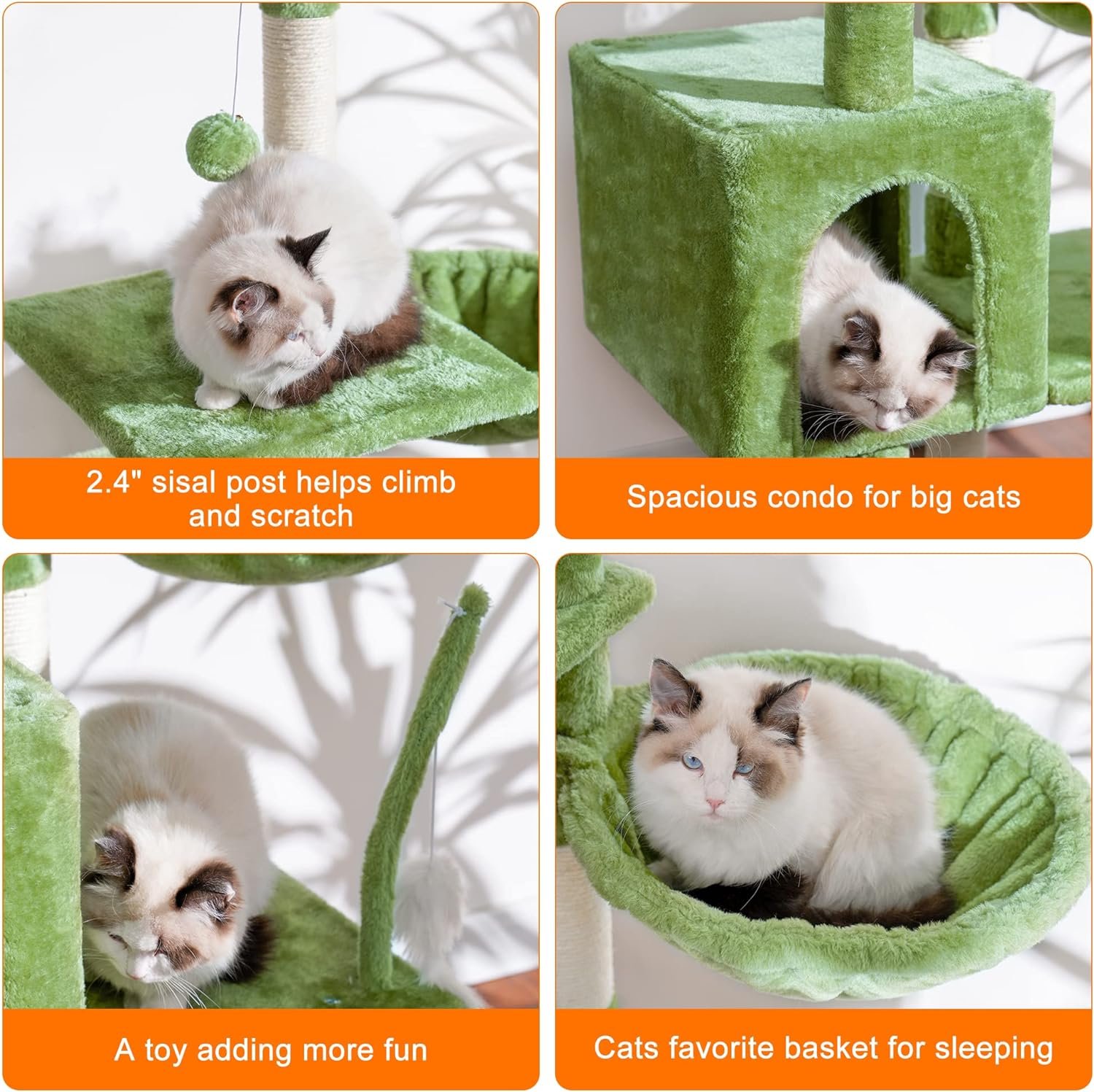 2.4" sisal post helps climb and scratch

Spacious condo for big cats

A toy adding more fun

Cats favorite basket for sleeping