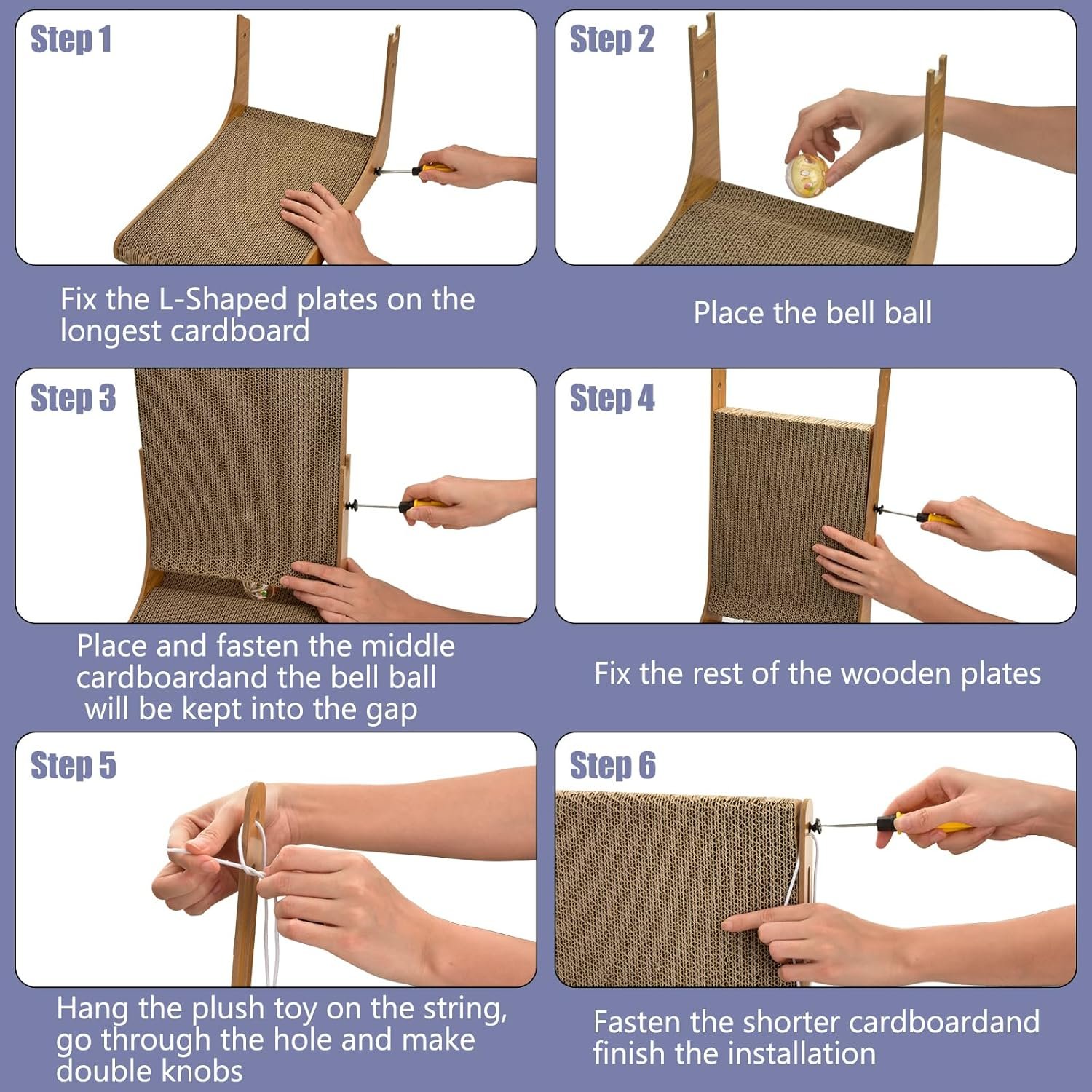 Step 1

Fix the L-Shaped plates on the longest cardboard

Step 2

Place the bell ball

Step 3

Place and fasten the middle cardboardand the bell ball will be kept into the gap

Step 4

Fix the rest of the wooden plates

Step 5

Hang the plush toy on the string, go through the hole and make double knobs

Step 6

Fasten the shorter cardboardand finish the installation