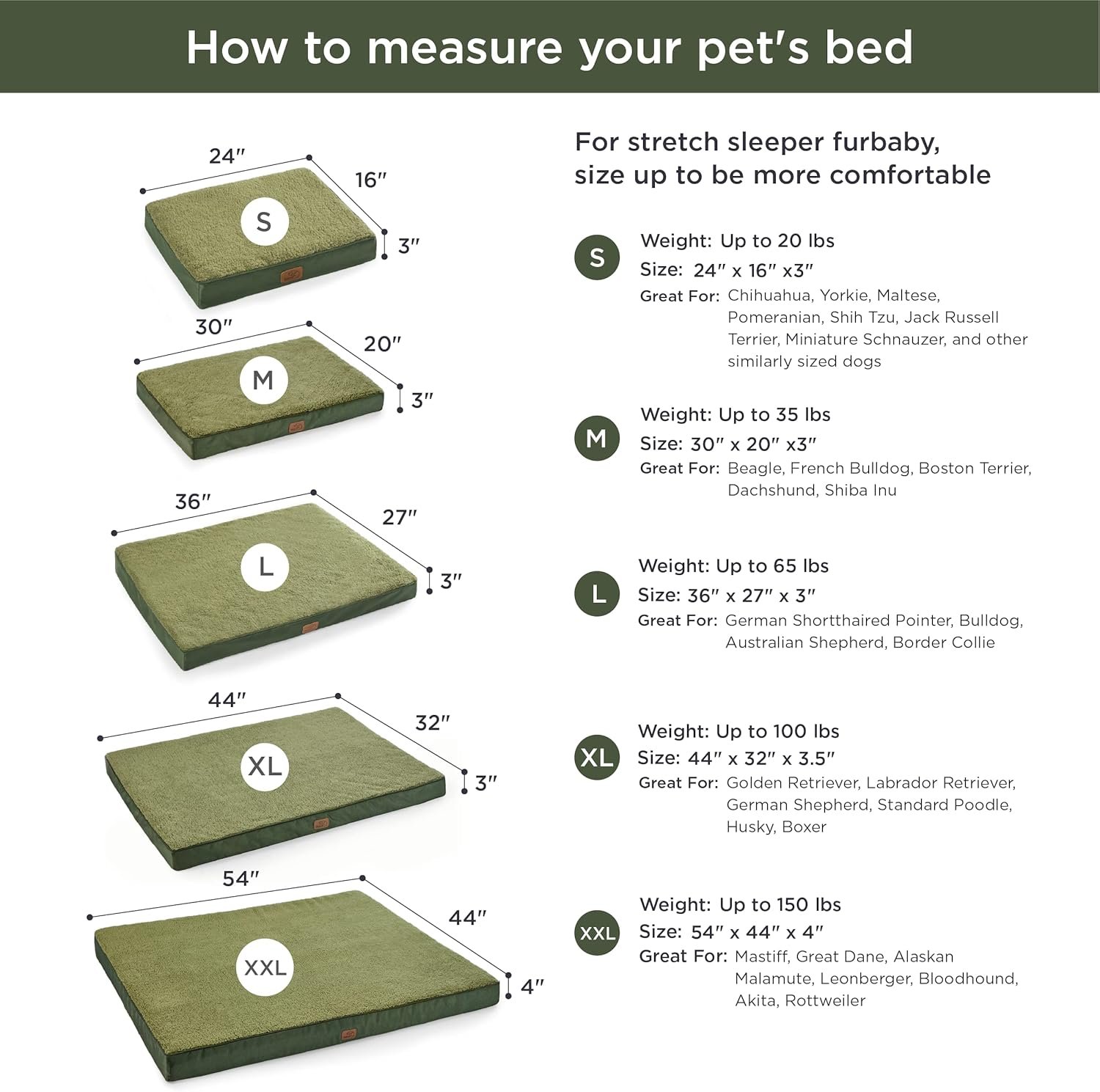 How to measure your pet's bed

24″
16″
S
3″

30″
20″
M
3″

36″
27″
L
3″

44″
32″
XL
3″

54″
44″
XXL
4″

For stretch sleeper furbaby, size up to be more comfortable

S
Weight: Up to 20 lbs
Size: 24″ x 16″ x3″
Great For: Chihuahua, Yorkie, Maltese, Pomeranian, Shih Tzu, Jack Russell Terrier, Miniature Schnauzer, and other similarly sized dogs

M
Weight: Up to 35 lbs
Size: 30″ x 20″ x3″
Great For: Beagle, French Bulldog, Boston Terrier, Dachshund, Shiba Inu

L
Weight: Up to 65 lbs
Size: 36″ x 27″ x 3″
Great For: German Shortthaired Pointer, Bulldog, Australian Shepherd, Border Collie

XL
Weight: Up to 100 lbs
Size: 44″ x 32″ x 3.5″
Great For: Golden Retriever, Labrador Retriever, German Shepherd, Standard Poodle, Husky, Boxer

XXL
Weight: Up to 150 lbs
Size: 54″ x 44″ x 4″
Great For: Mastiff, Great Dane, Alaskan Malamute, Leonberger, Bloodhound, Akita, Rottweiler