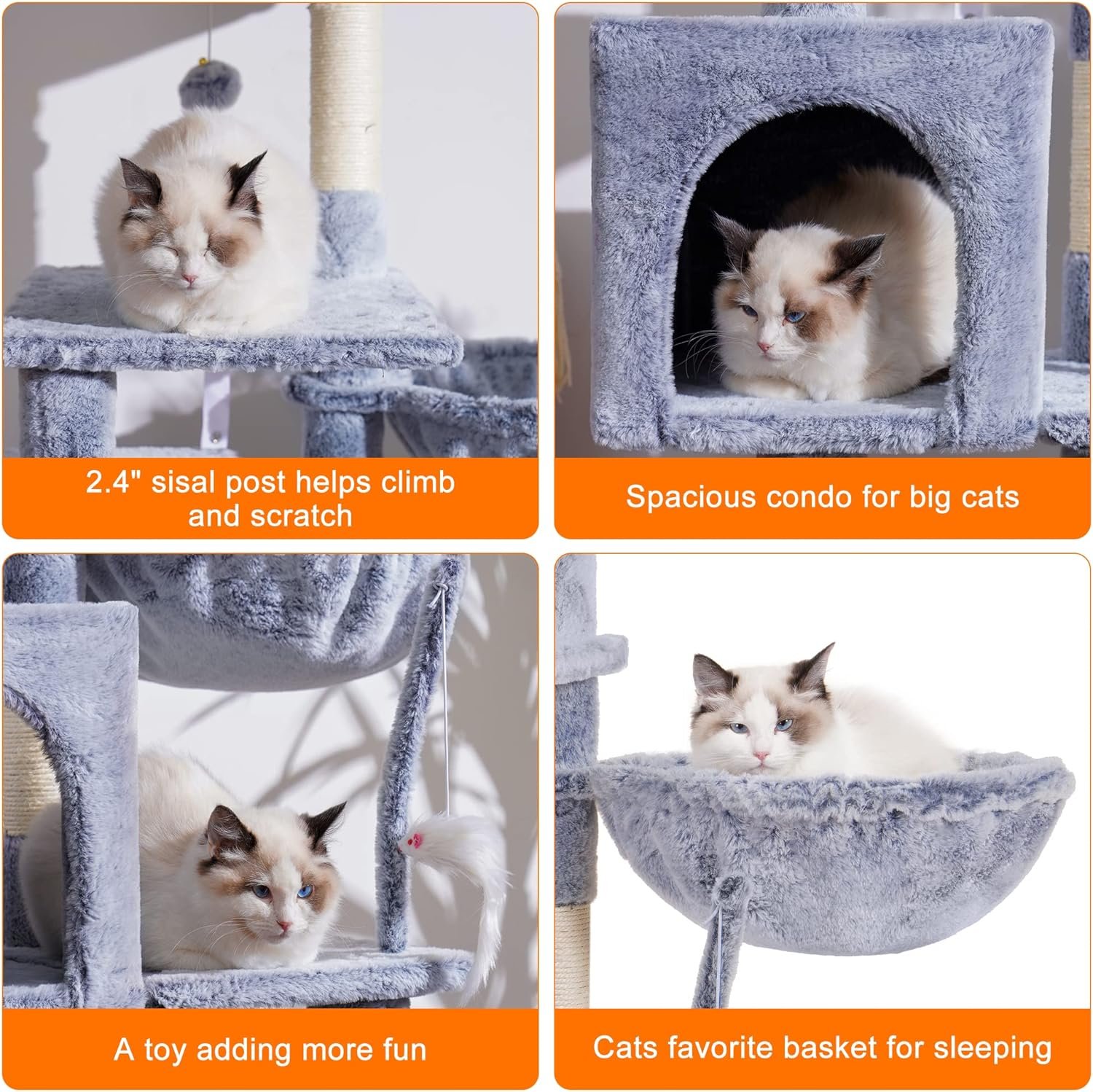 2.4" sisal post helps climb and scratch

Spacious condo for big cats

A toy adding more fun

Cats favorite basket for sleeping